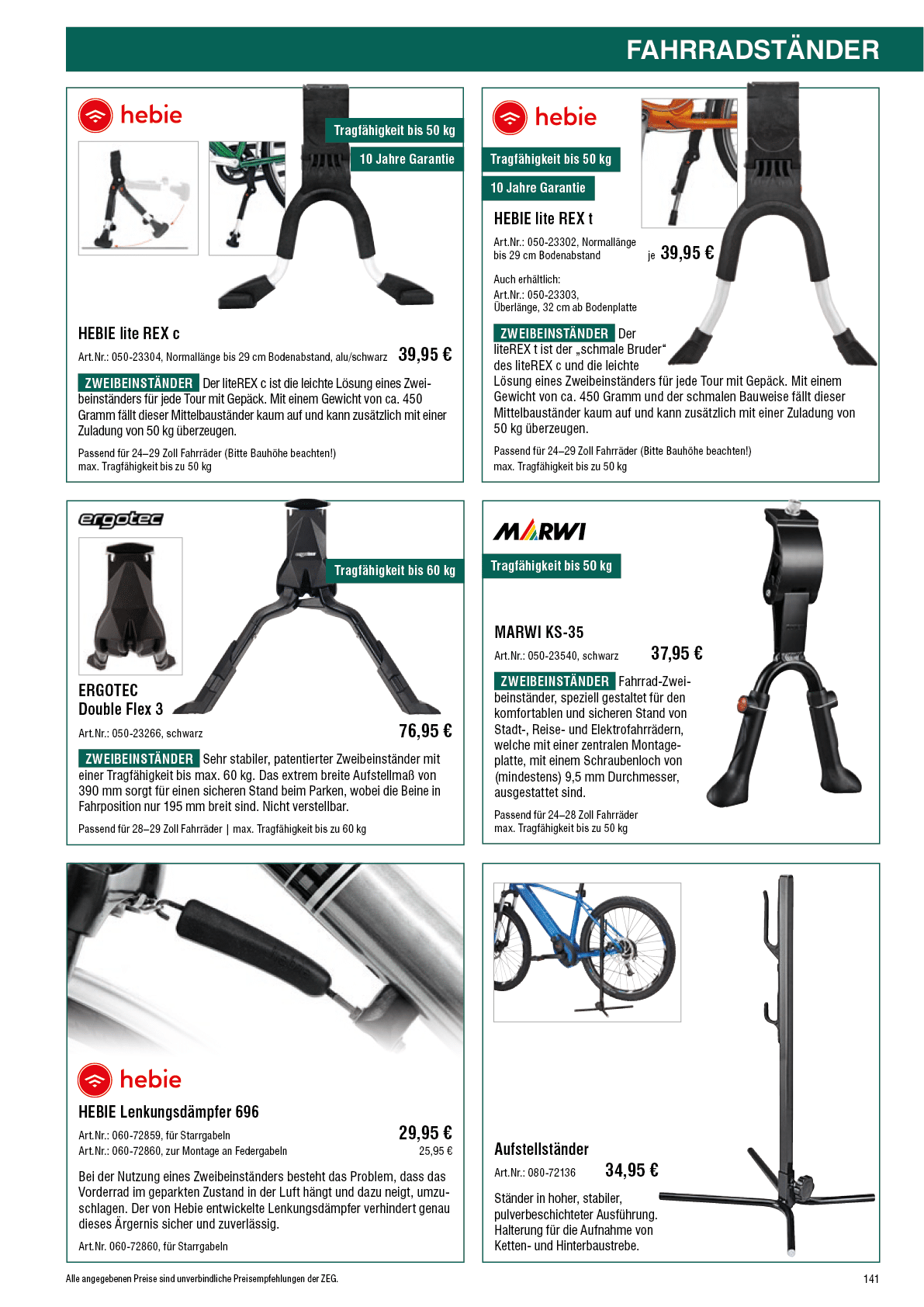 FAHRRADSTÄNDER

hebie

Tragfähigkeit bis 50 kg

10 Jahre Garantie

HEBIE lite REX c

Art.Nr.: 050-23304, Normallänge bis 29 cm Bodenabstand, alu/schwarz 39,95 €

ZWEIBEINSTÄNDER Der liteREX c ist die leichte Lösung eines Zweibeinständers für jede Tour mit Gepäck. Mit einem Gewicht von ca. 450 Gramm fällt dieser Mittelbauständer kaum auf und kann zusätzlich mit einer Zuladung von 50 kg überzeugen.

Passend für 24–29 Zoll Fahrräder (Bitte Bauhöhe beachten!)
max. Tragfähigkeit bis zu 50 kg

hebie

Tragfähigkeit bis 50 kg

10 Jahre Garantie

HEBIE lite REX t

Art.Nr.: 050-23302, Normallänge bis 29 cm Bodenabstand je 39,95 €

Auch erhältlich:
Art.Nr.: 050-23303, Überlänge, 32 cm ab Bodenplatte

ZWEIBEINSTÄNDER Der liteREX t ist der „schmale Bruder“ des liteREX c und die leichte Lösung eines Zweibeinständers für jede Tour mit Gepäck. Mit einem Gewicht von ca. 450 Gramm und der schmalen Bauweise fällt dieser Mittelbauständer kaum auf und kann zusätzlich mit einer Zuladung von 50 kg überzeugen.

Passend für 24–29 Zoll Fahrräder (Bitte Bauhöhe beachten!)
max. Tragfähigkeit bis zu 50 kg

ergotec

Tragfähigkeit bis 60 kg

ERGOTEC
Double Flex 3

Art.Nr.: 050-23266, schwarz 76,95 €

ZWEIBEINSTÄNDER Sehr stabiler, patentierter Zweibeinständer mit einer Tragfähigkeit bis max. 60 kg. Das extrem breite Aufstellmaß von 390 mm sorgt für einen sicheren Stand beim Parken, wobei die Beine in Fahrposition nur 195 mm breit sind. Nicht verstellbar.

Passend für 28–29 Zoll Fahrräder | max. Tragfähigkeit bis zu 60 kg

MARWI

Tragfähigkeit bis 50 kg

MARWI KS-35

Art.Nr.: 050-23540, schwarz 37,95 €

ZWEIBEINSTÄNDER Fahrrad-Zweibeinständer, speziell gestaltet für den komfortablen und sicheren Stand von Stadt-, Reise- und Elektrofahrrädern, welche mit einer zentralen Montageplatte, mit einem Schraubenloch von (mindestens) 9,5 mm Durchmesser, ausgestattet sind.

Passend für 24–28 Zoll Fahrräder
max. Tragfähigkeit bis zu 50 kg

hebie

HEBIE Lenkungsdämpfer 696

Art.Nr.: 060-72859, für Starrgabeln 29,95 €
Art.Nr.: 060-72860, zur Montage an Federgabeln 25,95 €

Bei der Nutzung eines Zweibeinständers besteht das Problem, dass das Vorderrad im geparkten Zustand in der Luft hängt und dazu neigt, umzuschlagen. Der von Hebie entwickelte Lenkungsdämpfer verhindert genau dieses Ärgernis sicher und zuverlässig.

Art.Nr. 060-72860, für Starrgabeln

Aufstellständer

Art.Nr.: 080-72136 34,95 €

Ständer in hoher, stabiler, pulverbeschichteter Ausführung. Halterung für die Aufnahme von Ketten- und Hinterbaustrebe.

Alle angegebenen Preise sind unverbindliche Preisempfehlungen der ZEG.

141